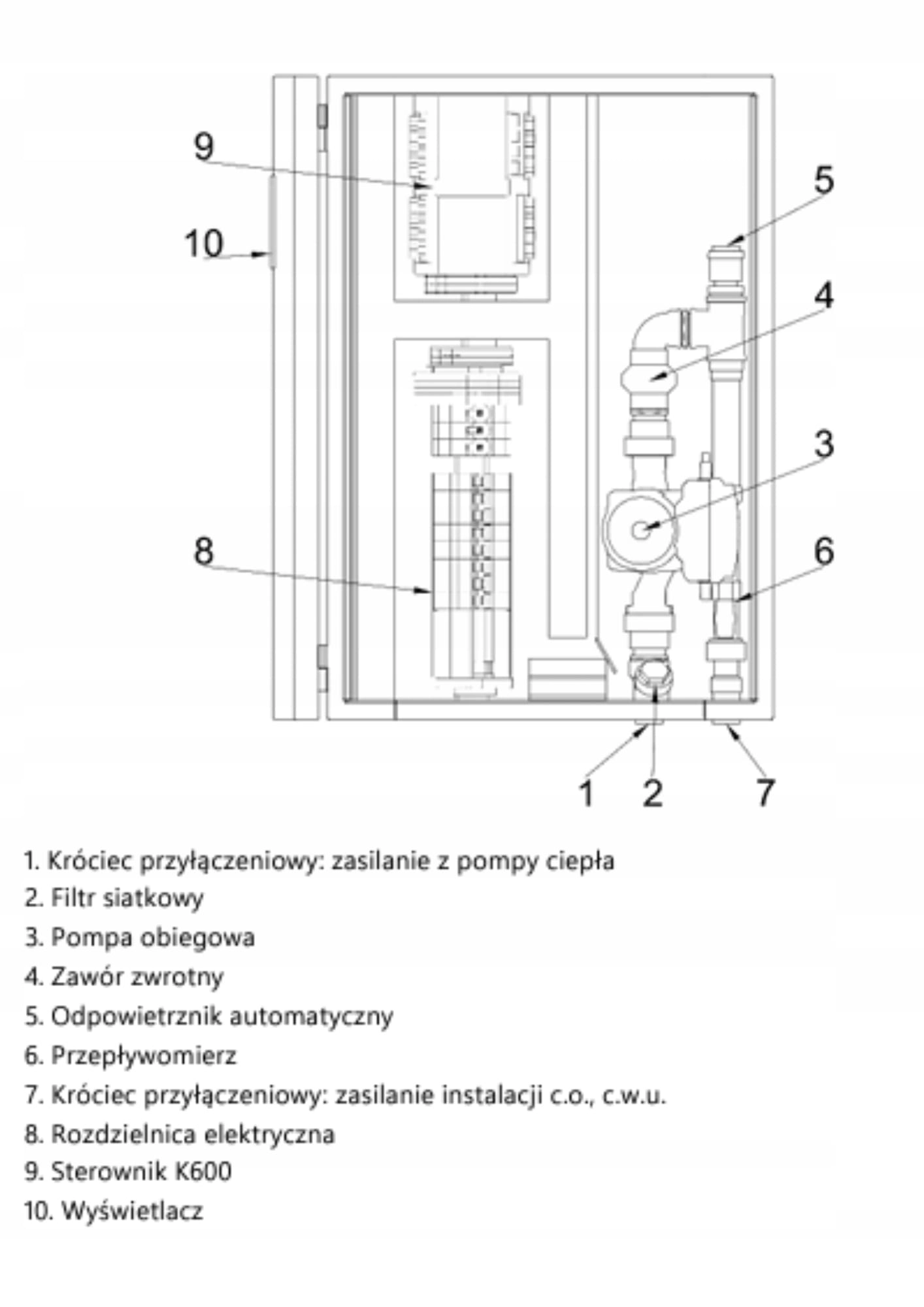 9

10

5

4

3

8

6

1 2 7

1. Króciec przyłączeniowy: zasilanie z pompy ciepła
2. Filtr siatkowy
3. Pompa obiegowa
4. Zawór zwrotny
5. Odpowietrznik automatyczny
6. Przepływomierz
7. Króciec przyłączeniowy: zasilanie instalacji c.o., c.w.u.
8. Rozdzielnica elektryczna
9. Sterownik K600
10. Wyświetlacz