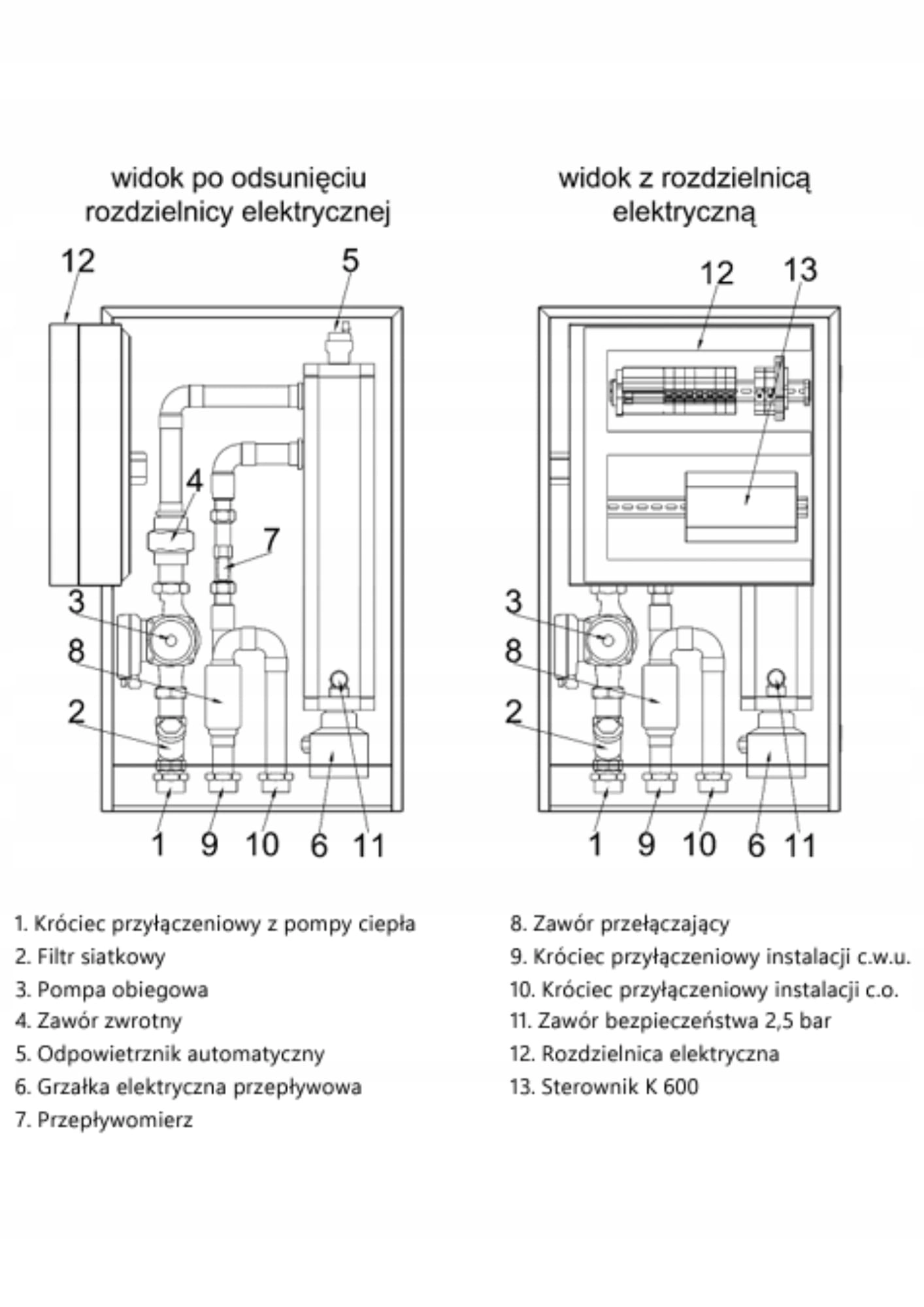 widok po odsunięciu rozdzielnicy elektrycznej

12
5
4
7
3
8
2
1 9 10 6 11

widok z rozdzielnicą elektryczną

12 13
3
8
2
1 9 10 6 11

1. Króciec przyłączeniowy z pompy ciepła
2. Filtr siatkowy
3. Pompa obiegowa
4. Zawór zwrotny
5. Odpowietrznik automatyczny
6. Grzałka elektryczna przepływowa
7. Przepływomierz

8. Zawór przełączający
9. Króciec przyłączeniowy instalacji c.w.u.
10. Króciec przyłączeniowy instalacji c.o.
11. Zawór bezpieczeństwa 2,5 bar
12. Rozdzielnica elektryczna
13. Sterownik K 600