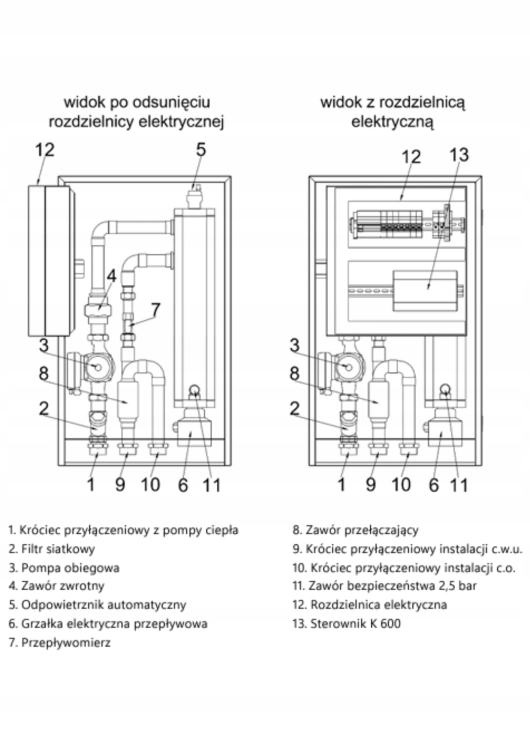 widok po odsunięciu rozdzielnicy elektrycznej

12
5
4
7
3
8
2
1
9
10
6
11

widok z rozdzielnicą elektryczną

12
13
3
8
2
1
9
10
6
11

1. Króciec przyłączeniowy z pompy ciepła
2. Filtr siatkowy
3. Pompa obiegowa
4. Zawór zwrotny
5. Odpowietrznik automatyczny
6. Grzałka elektryczna przepływowa
7. Przepływomierz

8. Zawór przełączający
9. Króciec przyłączeniowy instalacji c.w.u.
10. Króciec przyłączeniowy instalacji c.o.
11. Zawór bezpieczeństwa 2,5 bar
12. Rozdzielnica elektryczna
13. Sterownik K 600